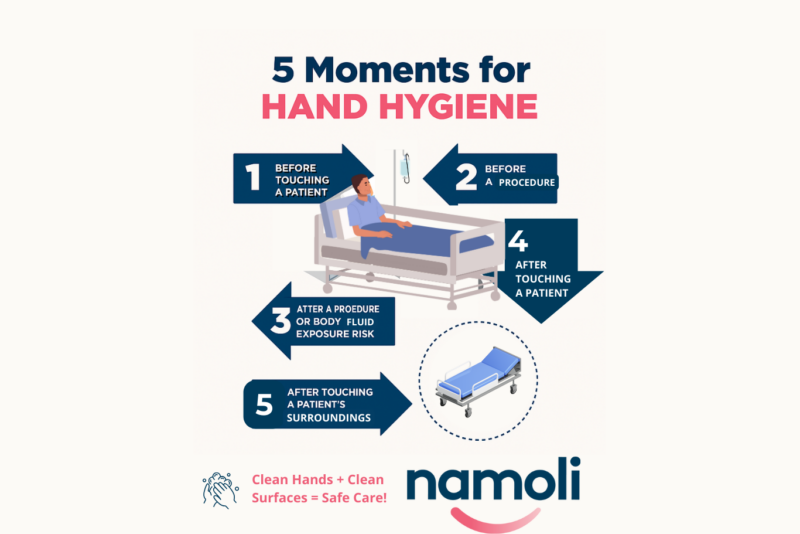 5 Moments for
HAND HYGIENE

1 BEFORE TOUCHING A PATIENT

2 BEFORE A PROCEDURE

4 AFTER TOUCHING A PATIENT

3 ATTER A PROEDURE OR BODY FLUID EXPOSURE RISK

5 AFTER TOUCHING A PATIENT'S SURROUNDINGS

Clean Hands + Clean Surfaces = Safe Care!

namoli